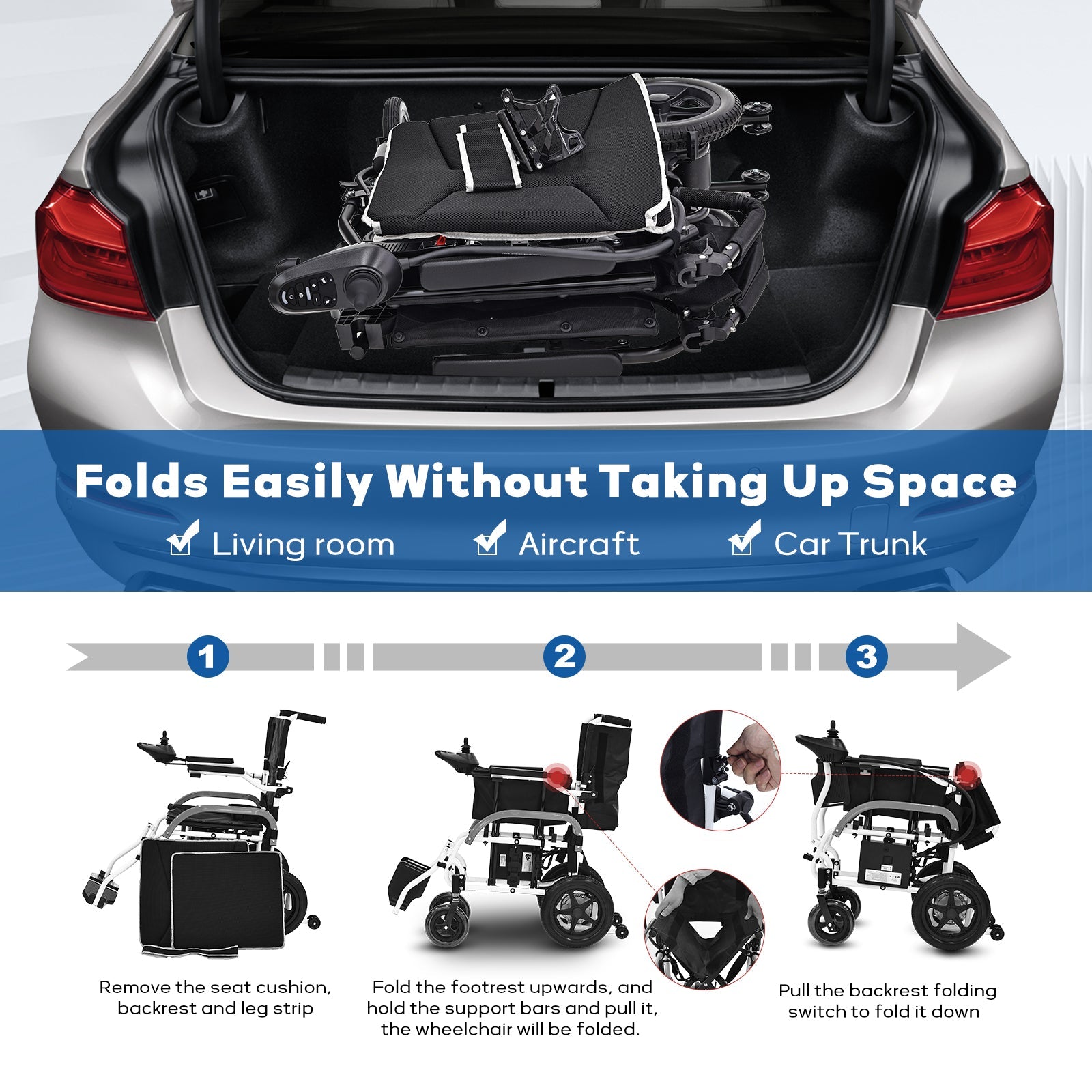 Folds Easily Without Taking Up Space

Living room

Aircraft

Car Trunk

1

2

3

Remove the seat cushion, backrest and leg strip

Fold the footrest upwards, and hold the support bars and pull it, the wheelchair will be folded.

Pull the backrest folding switch to fold it down